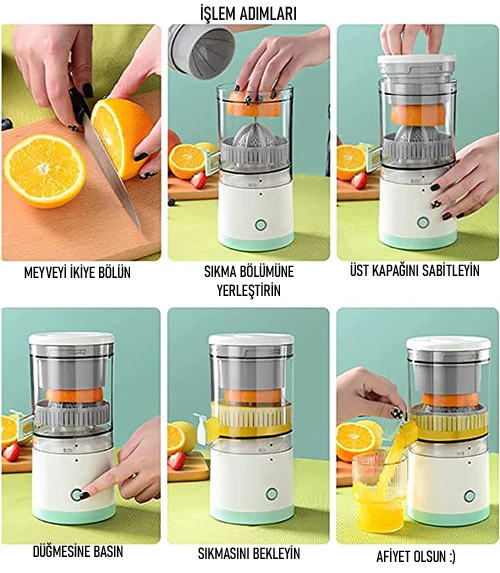 İŞLEM ADIMLARI

MEYVEYİ İKİYE BÖLÜN

SIKMA BÖLÜMÜNE YERLEŞTİRİN

ÜST KAPAĞINI SABİTLEYİN

DÜĞMESİNE BASIN

SIKMASINI BEKLEYİN

AFİYET OLSUN :)